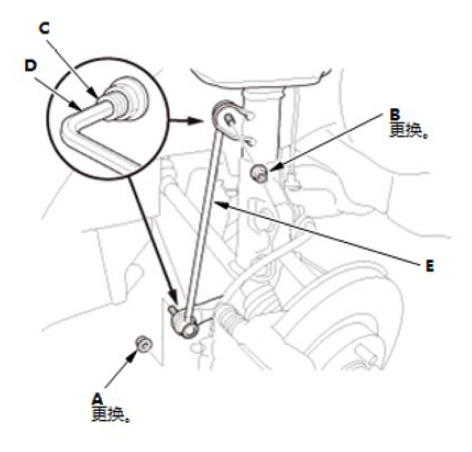 C
D
B
更换。
E
A
更换。