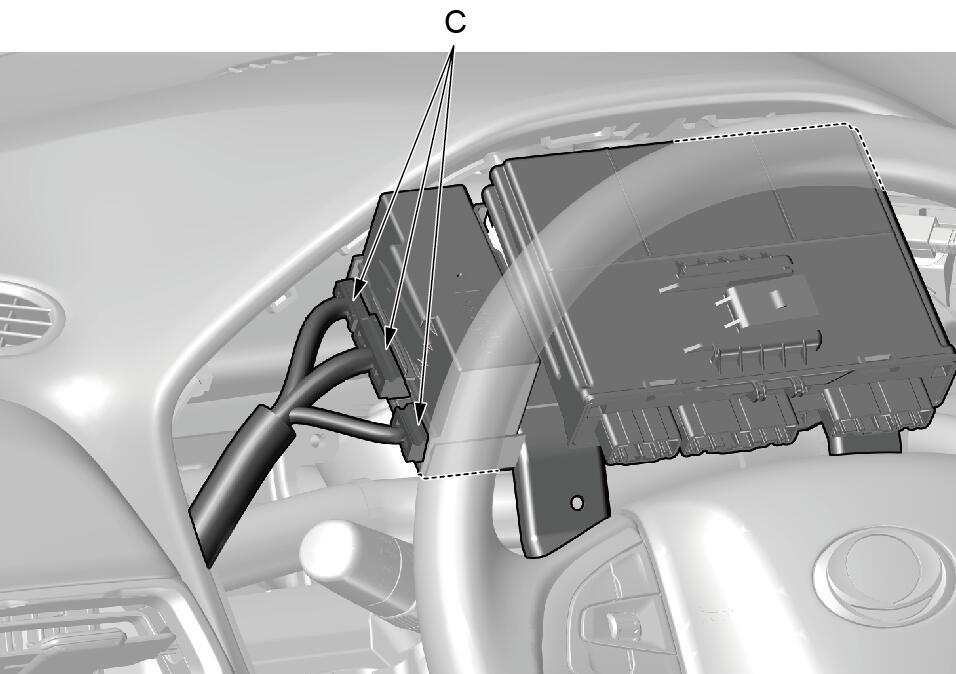 C