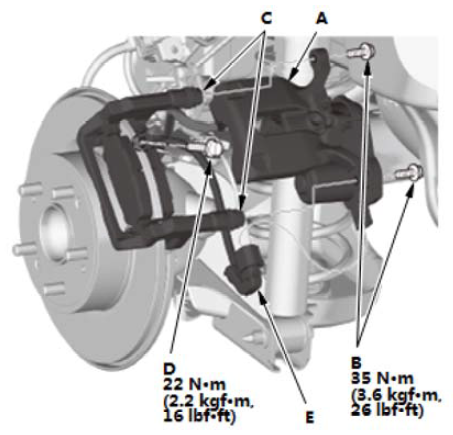 C
A

D
22 N•m
(2.2 kgf•m,
16 lbf•ft)

E

B
35 N•m
(3.6 kgf•m,
26 lbf•ft)