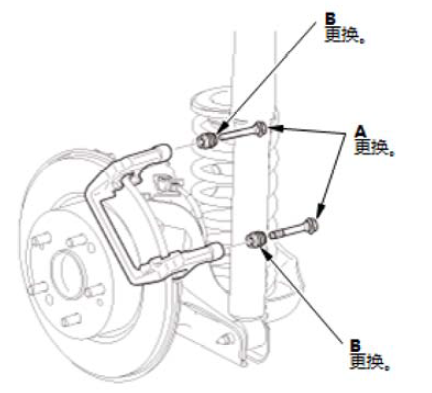 B
更换。

A
更换。

B
更换。