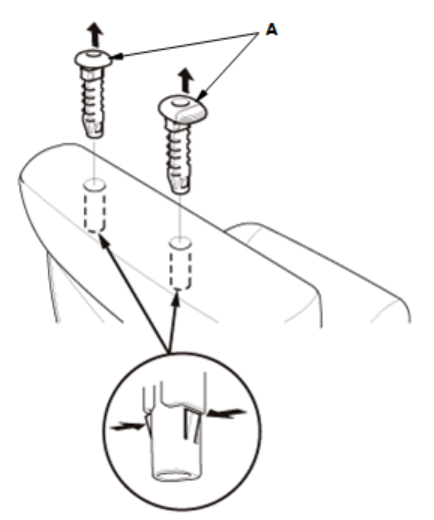 A