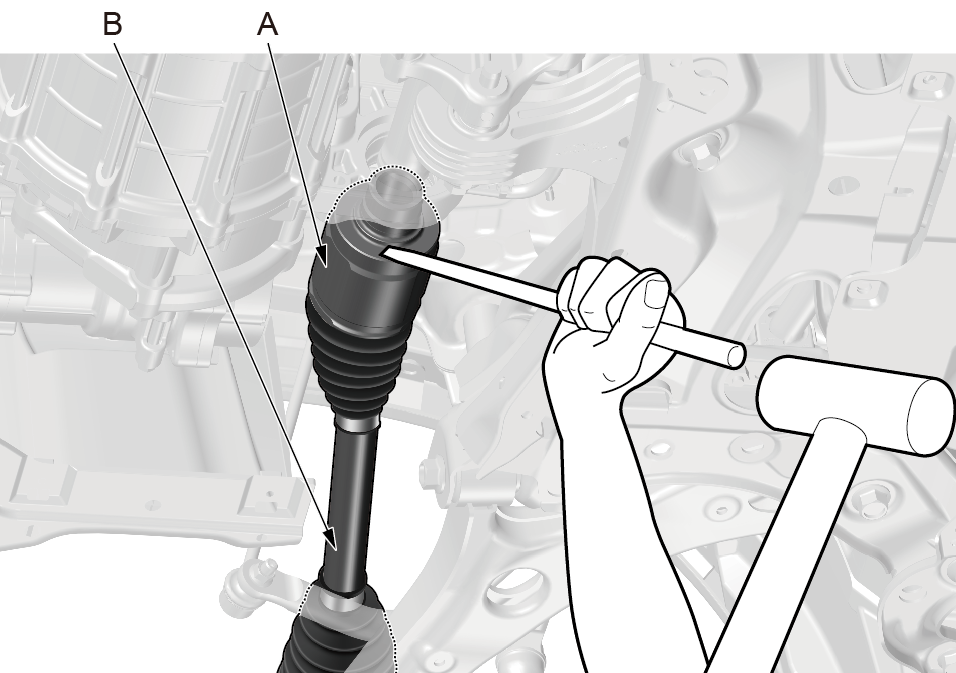 B A