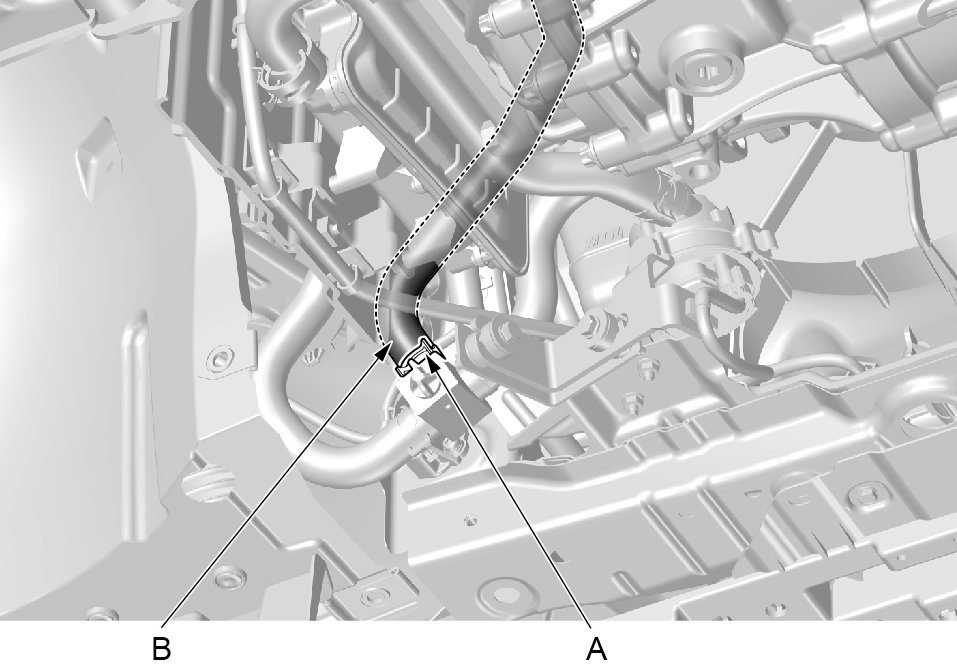 B
A