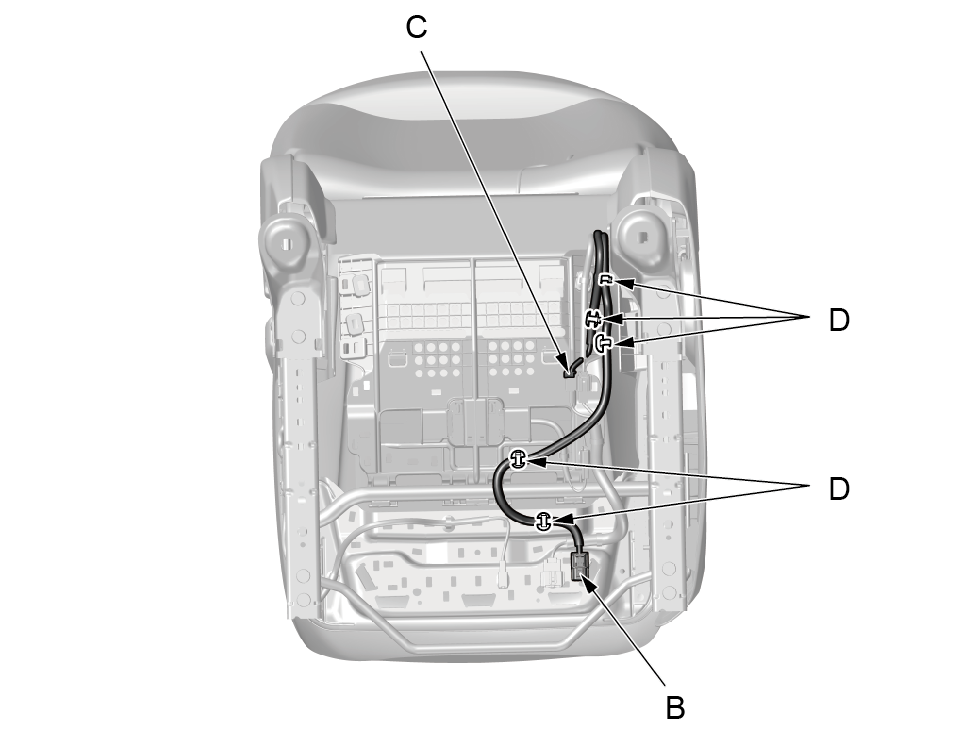 C
D
D
B