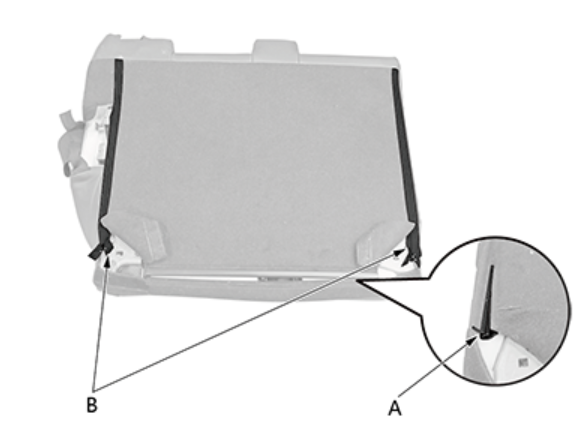 B

A