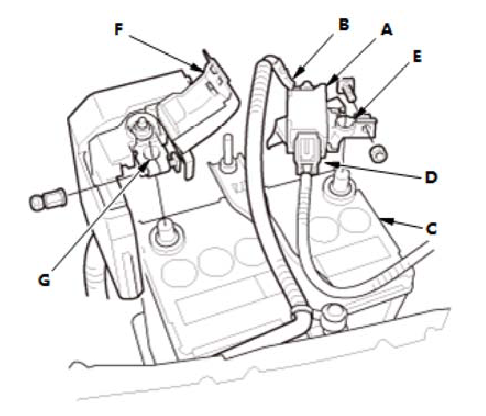 F
B
A
E
D
C
G