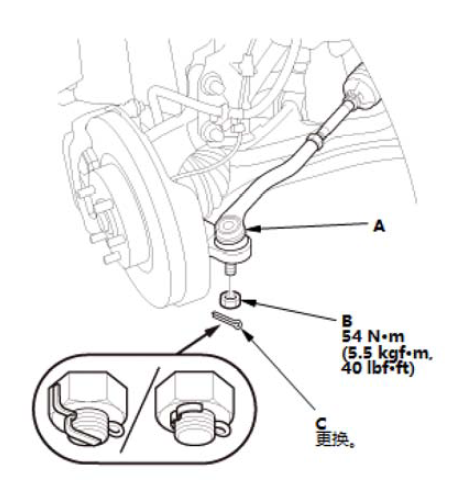 A

B
54 N•m
(5.5 kgf•m,
40 lbf•ft)

C
更换。