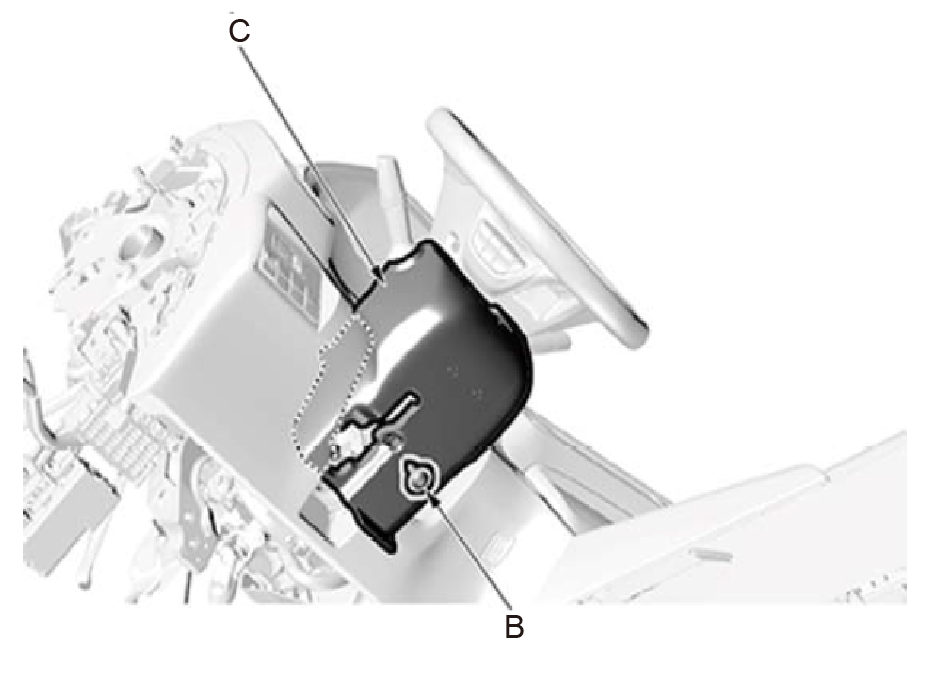 C

B