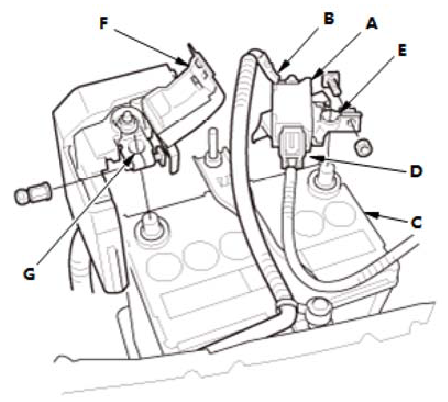 F
B
A
E
D
C
G