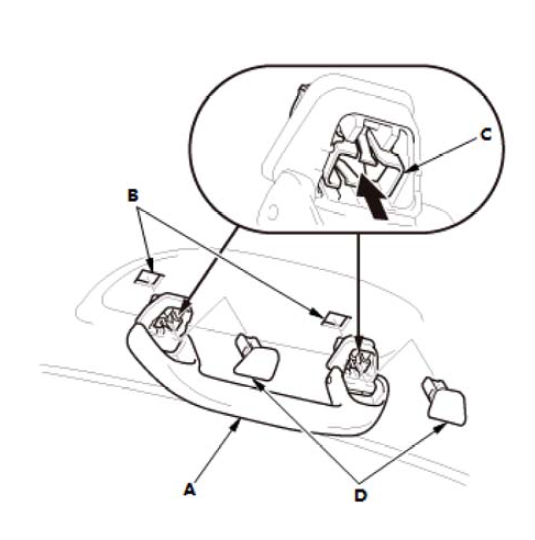 C

B

A

D