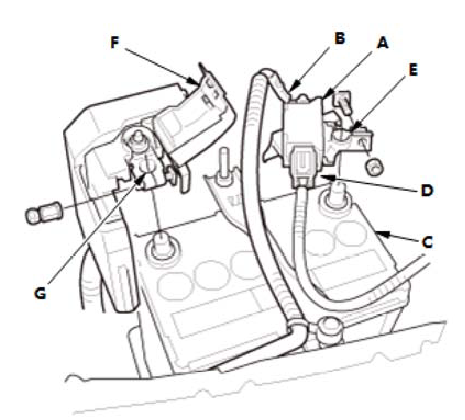 F
B
A
E
D
C
G