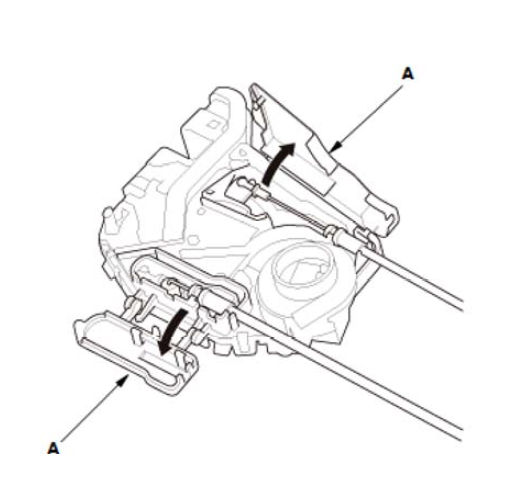 A

A