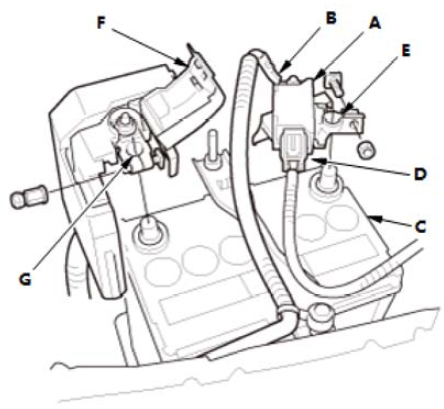 F
B
A
E
D
C
G