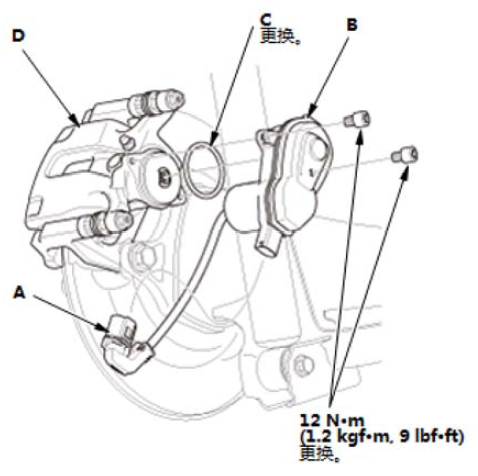 D

C
更换。

B

A

12 N•m
(1.2 kgf•m, 9 lbf•ft)
更换。