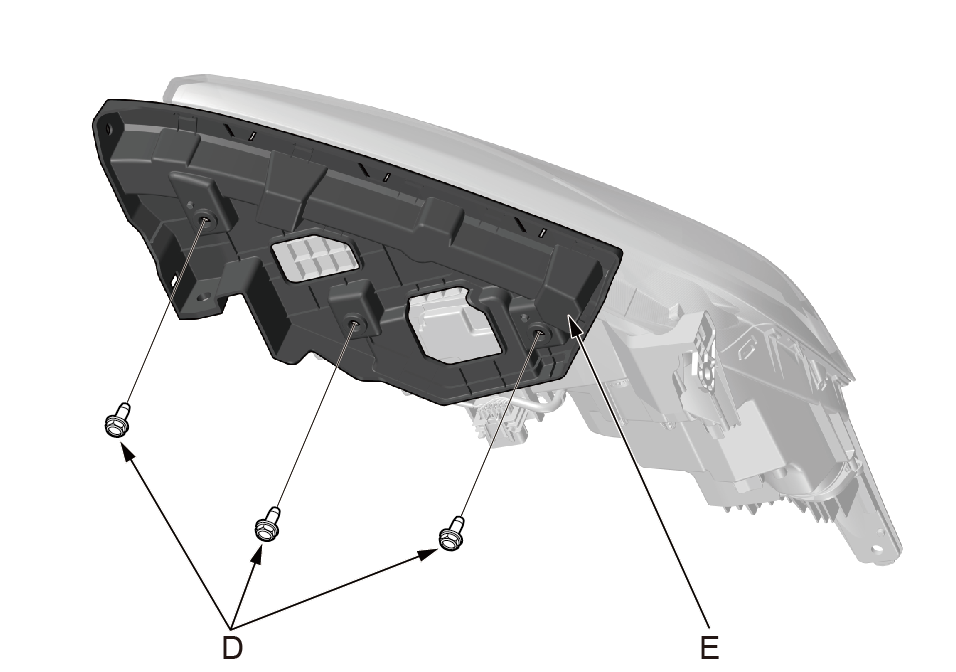 D
E