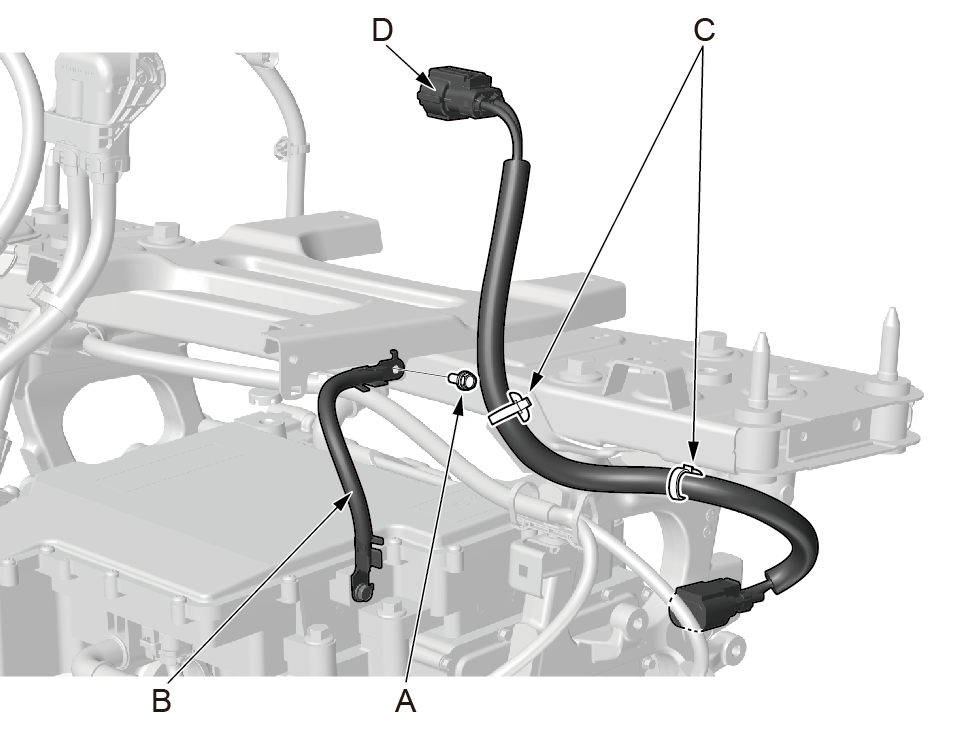 D
C
B
A