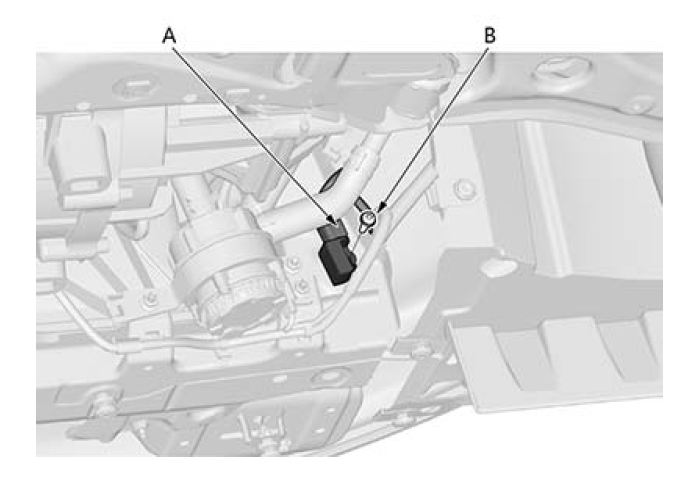 A

B