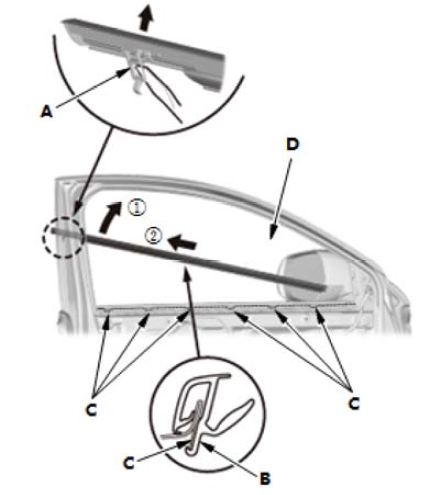 A

D

①

②

C

C

C

B