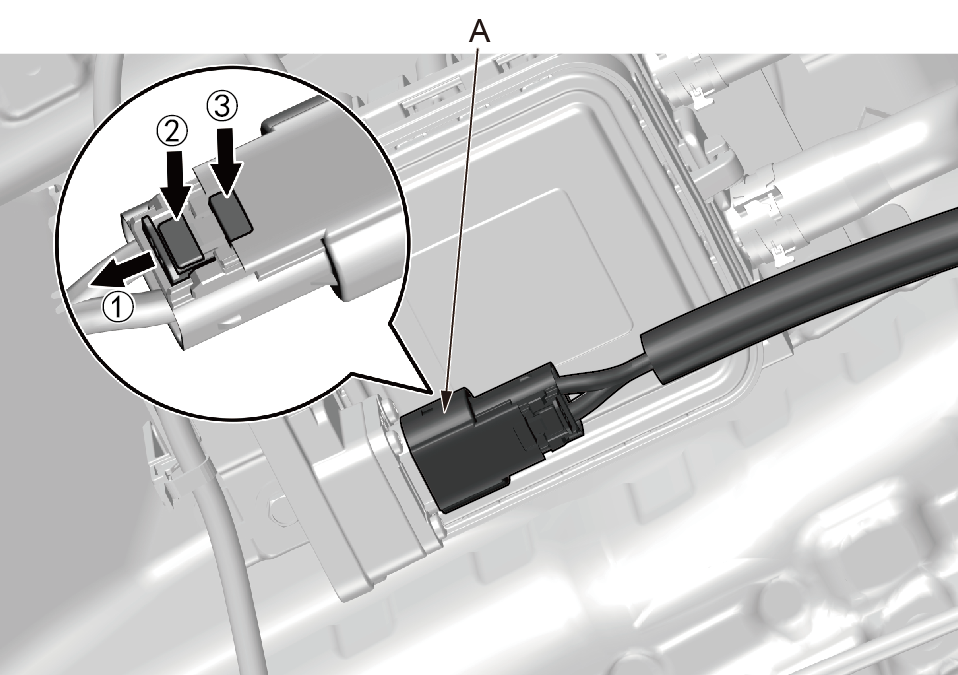 A
②
③
①