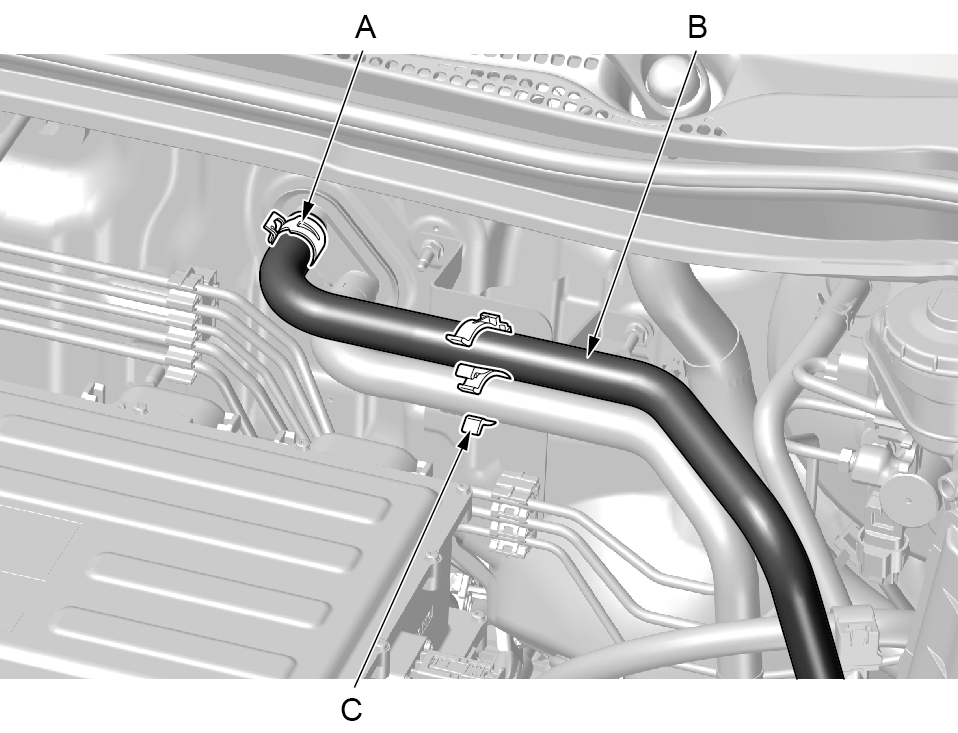 A
B
C