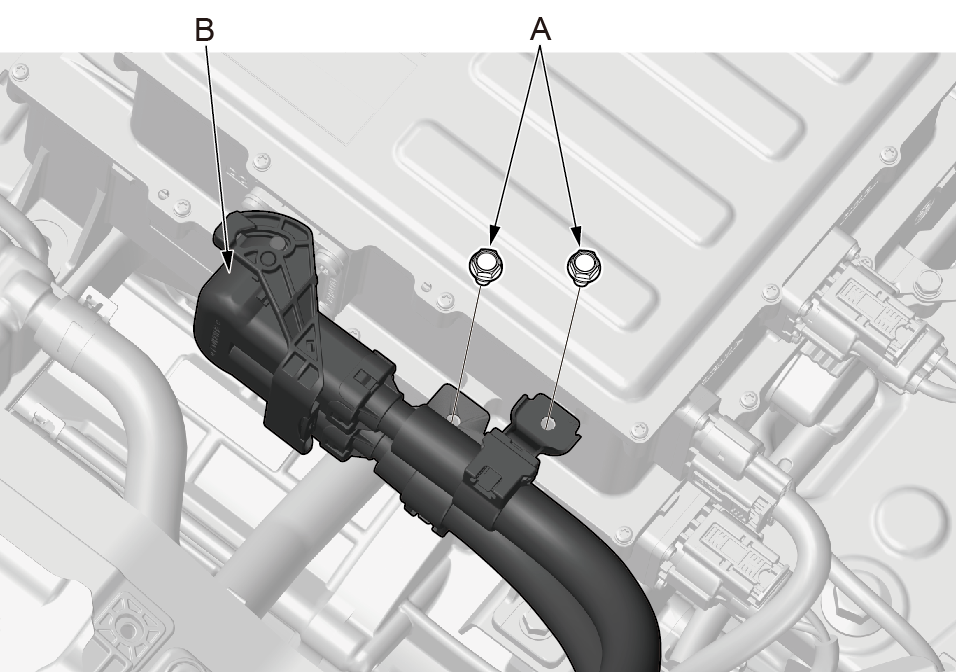 B

A