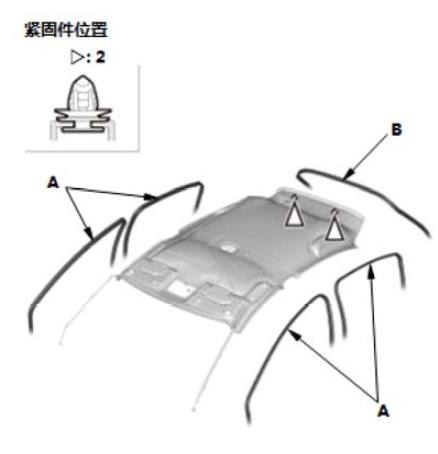 紧固件位置

▷: 2

B

A

A