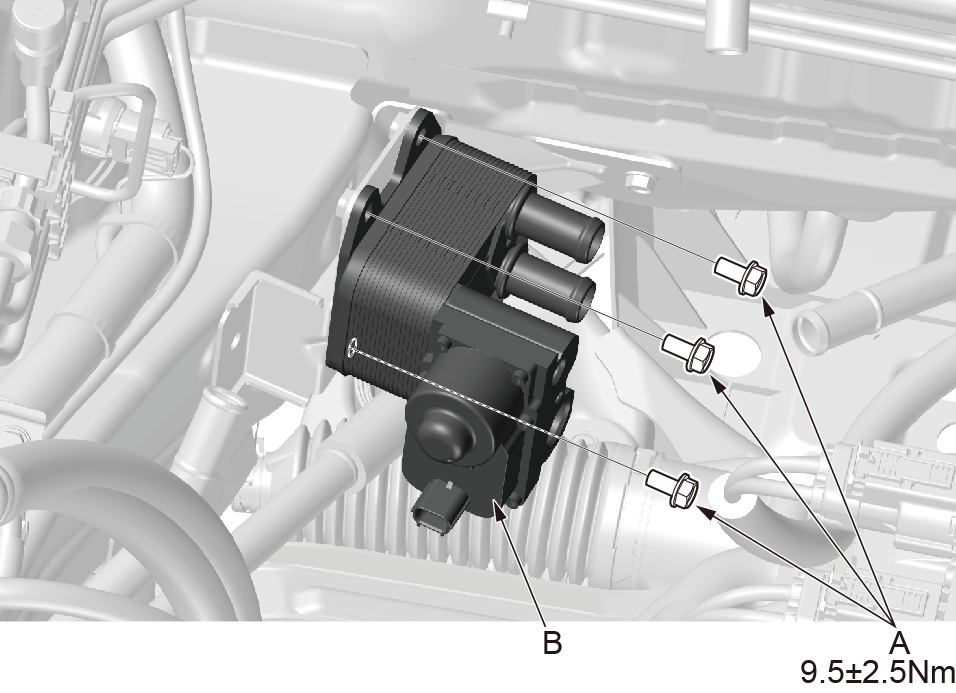 B

A
9.5±2.5Nm