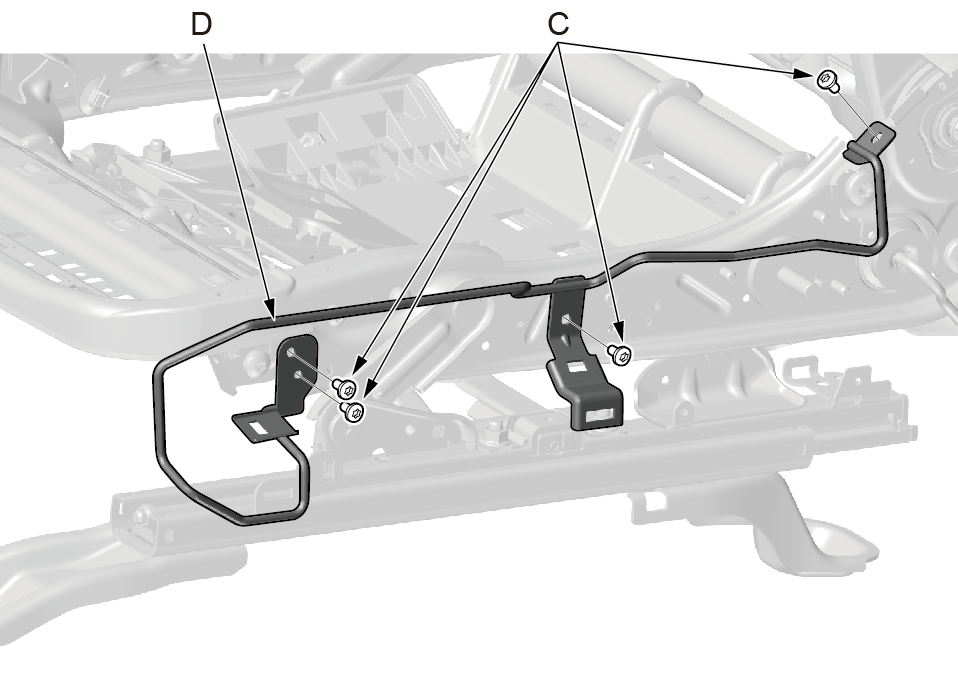 D

C