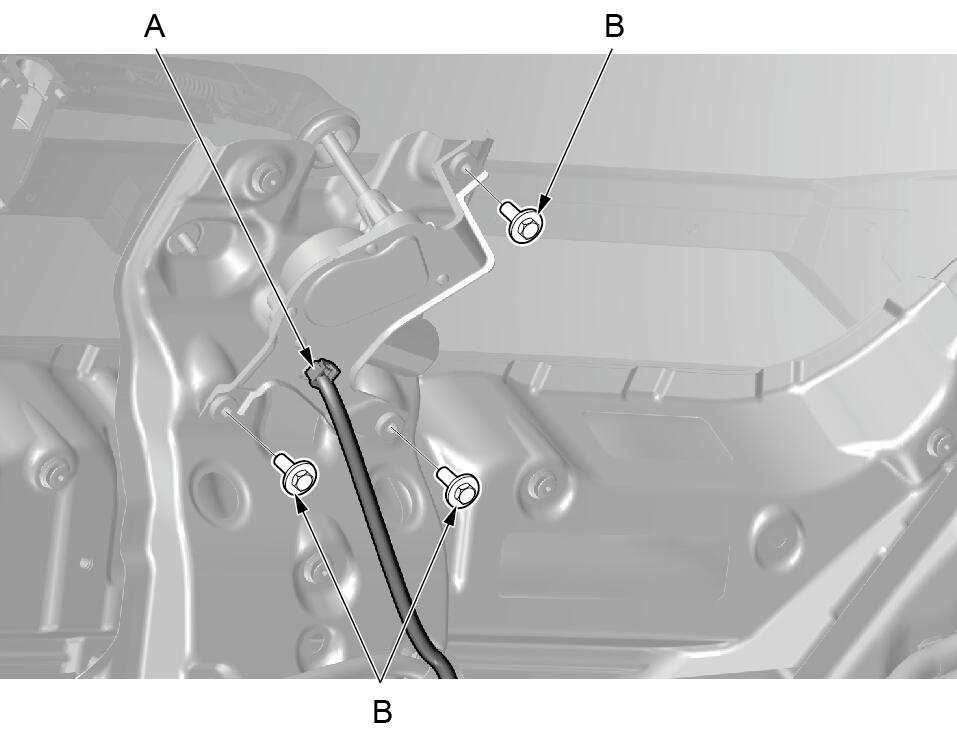 A
B
B