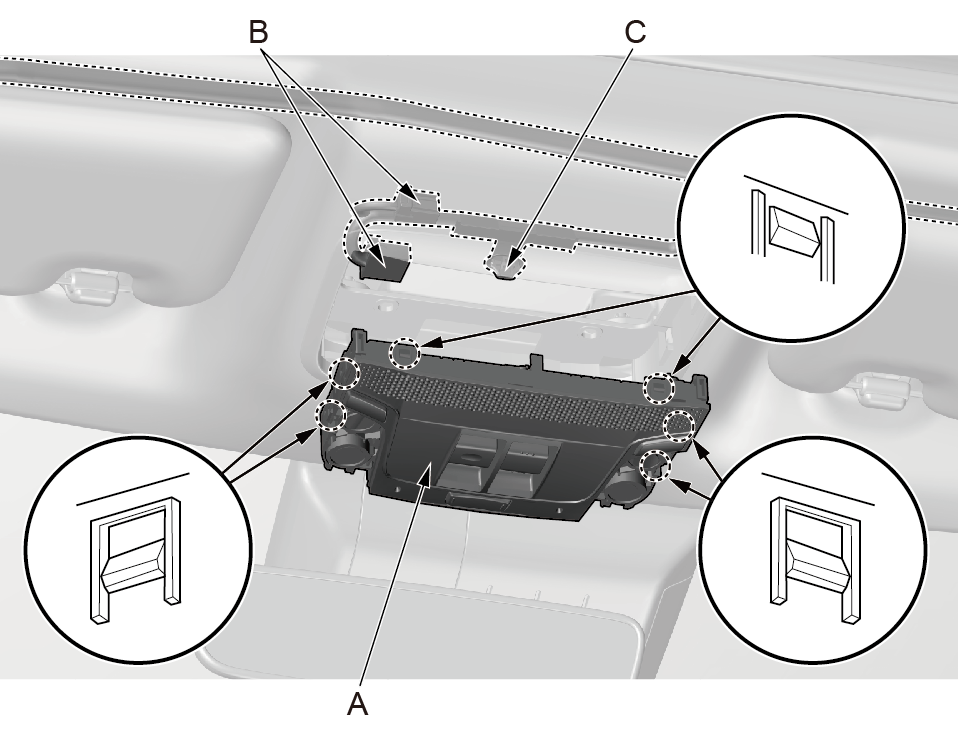 B
C
A