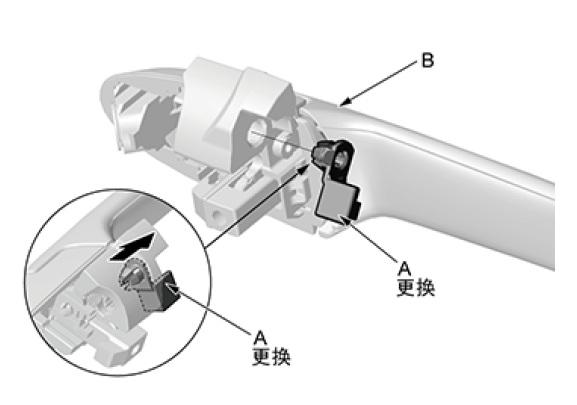 B

A
更换

A
更换