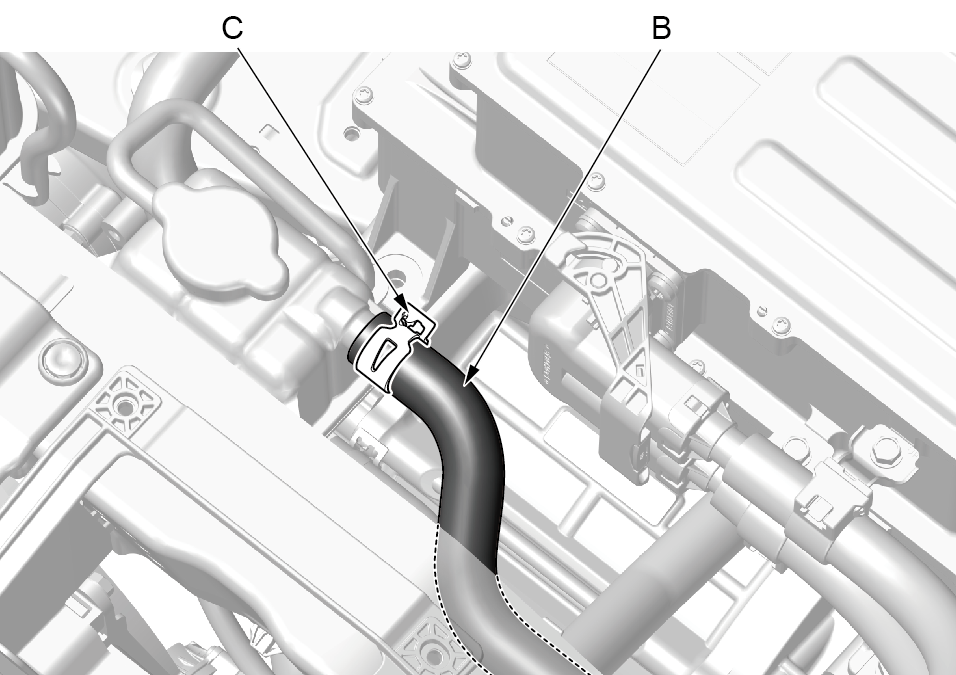 C
B