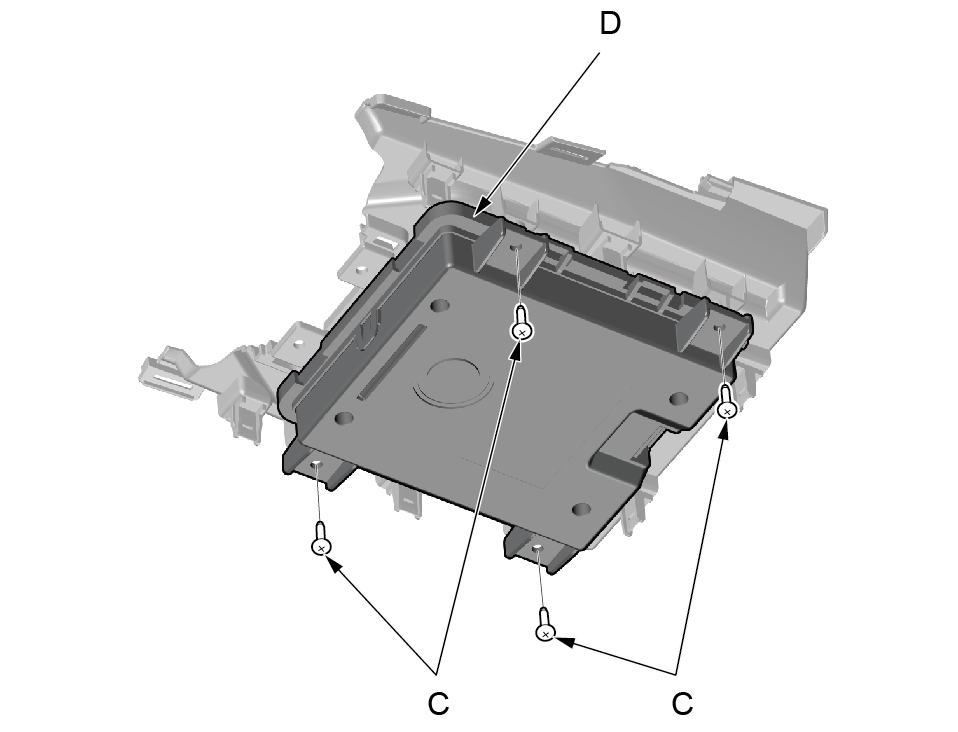 D

C

C