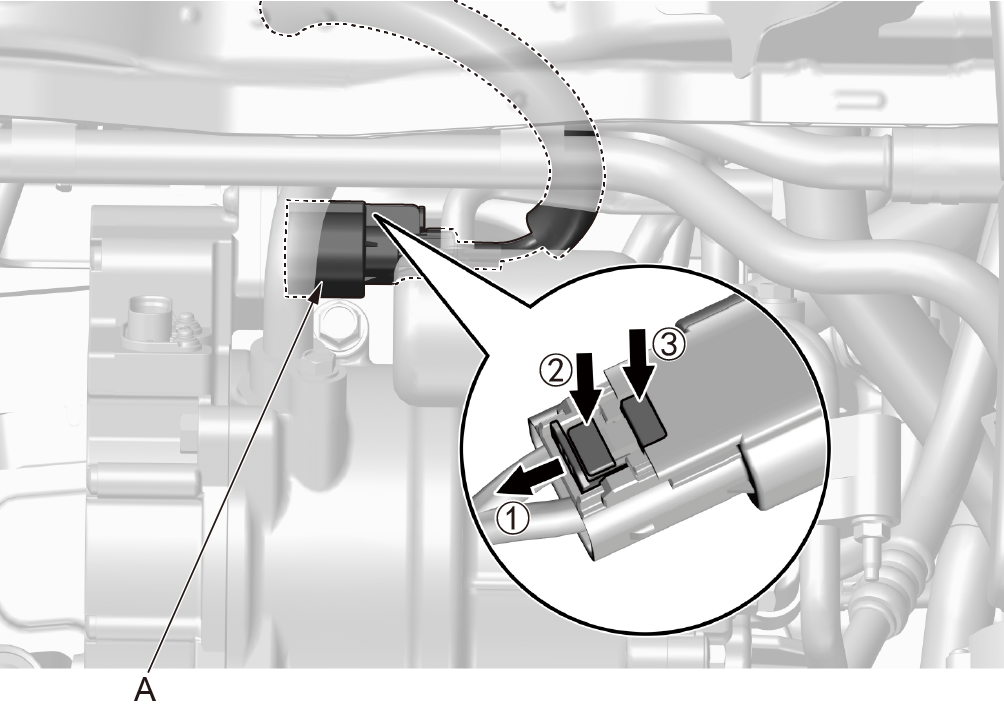 ②
③
①
A