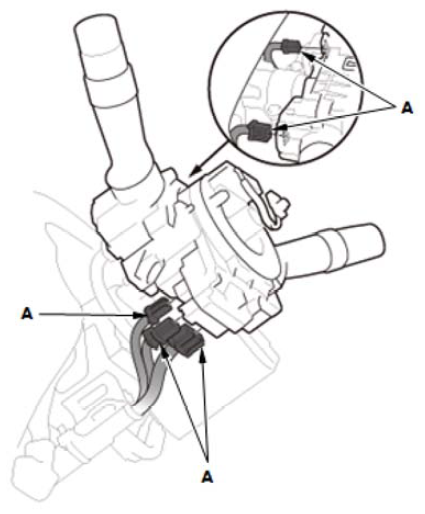 A

A

A