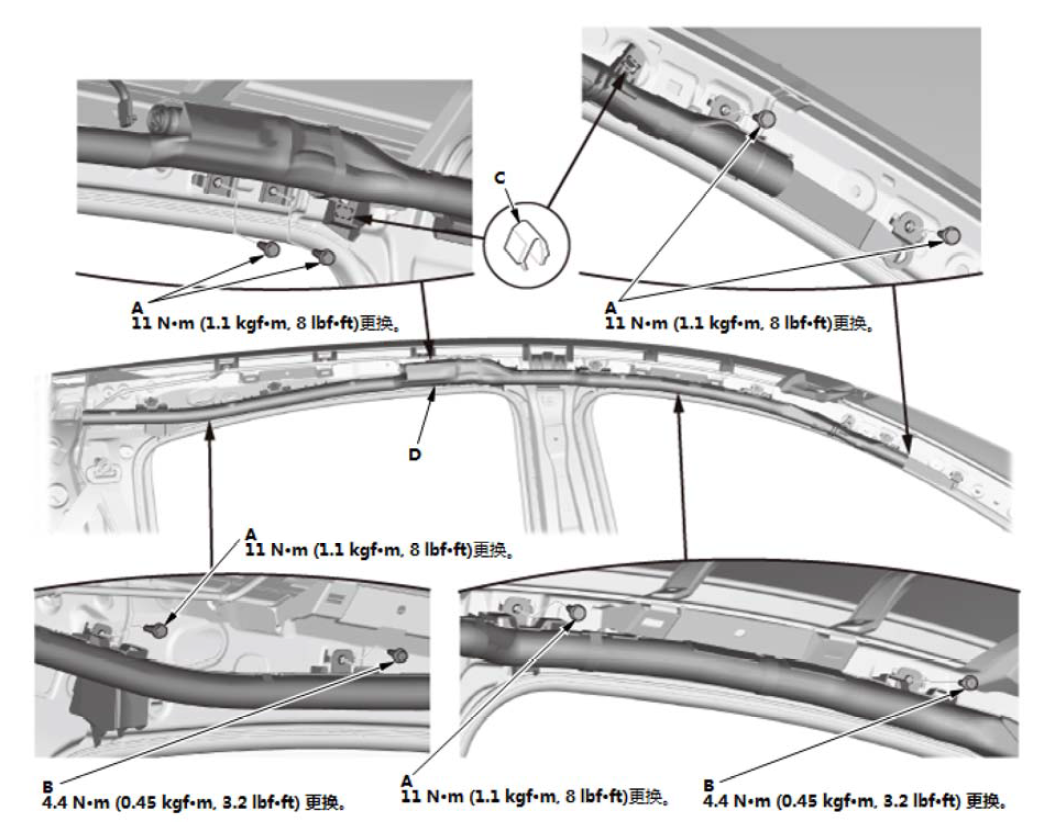 C

A
11 N•m (1.1 kgf•m, 8 lbf•ft)更换。

A
11 N•m (1.1 kgf•m, 8 lbf•ft)更换。

D

A
11 N•m (1.1 kgf•m, 8 lbf•ft)更换。

B
4.4 N•m (0.45 kgf•m, 3.2 lbf•ft) 更换。

A
11 N•m (1.1 kgf•m, 8 lbf•ft)更换。

B
4.4 N•m (0.45 kgf•m, 3.2 lbf•ft) 更换。