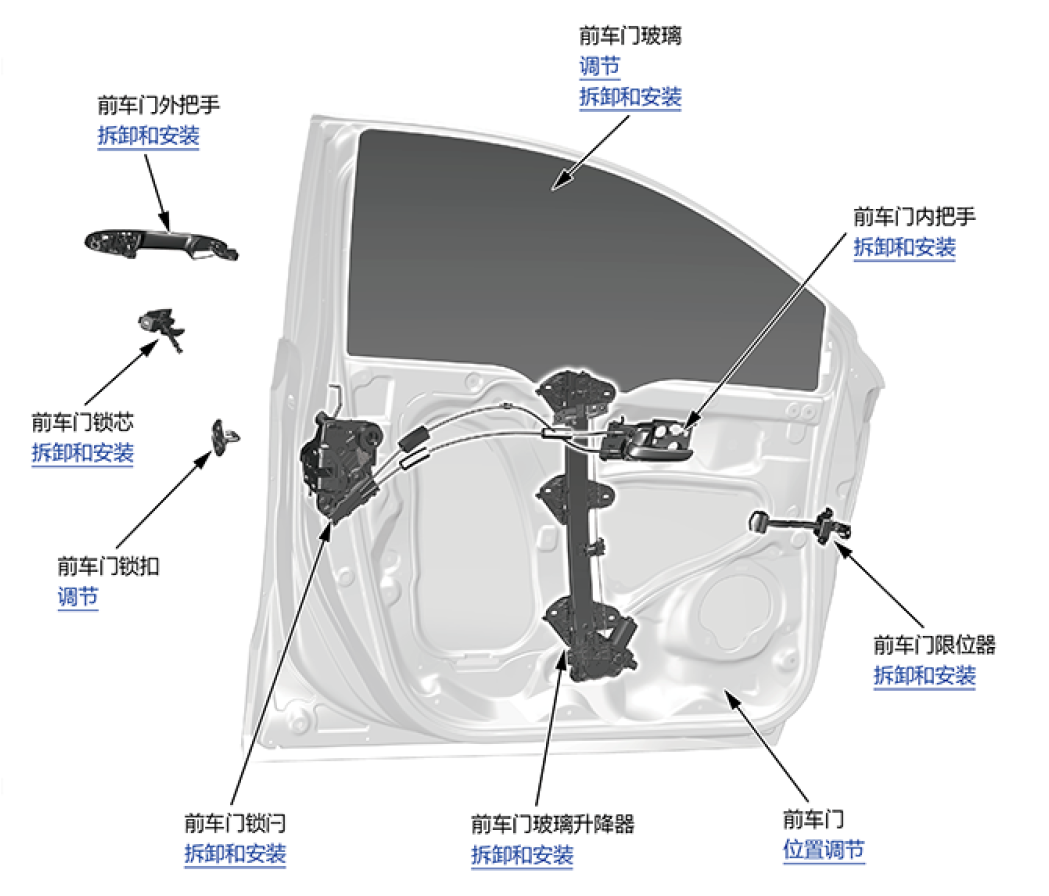 前车门玻璃
调节
拆卸和安装

前车门外把手
拆卸和安装

前车门内把手
拆卸和安装

前车门锁芯
拆卸和安装

前车门锁扣
调节

前车门限位器
拆卸和安装

前车门锁闩
拆卸和安装

前车门玻璃升降器
拆卸和安装

前车门
位置调节