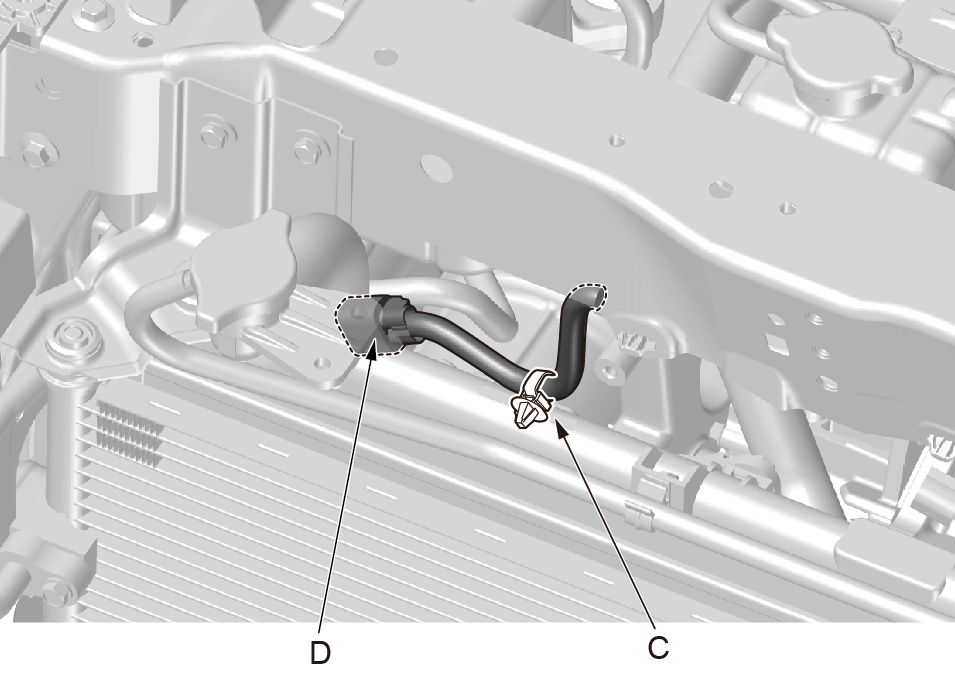 D

C