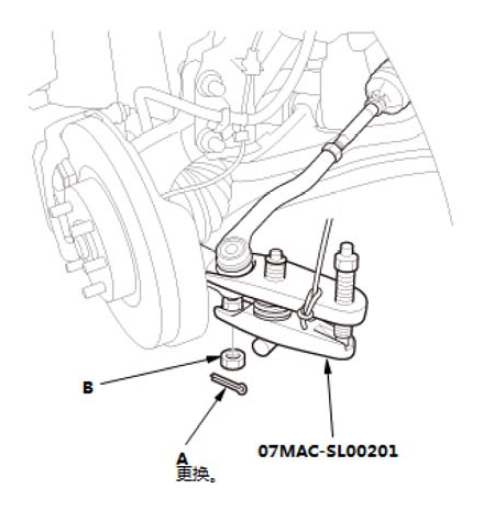 B

A
更换。

07MAC-SL00201