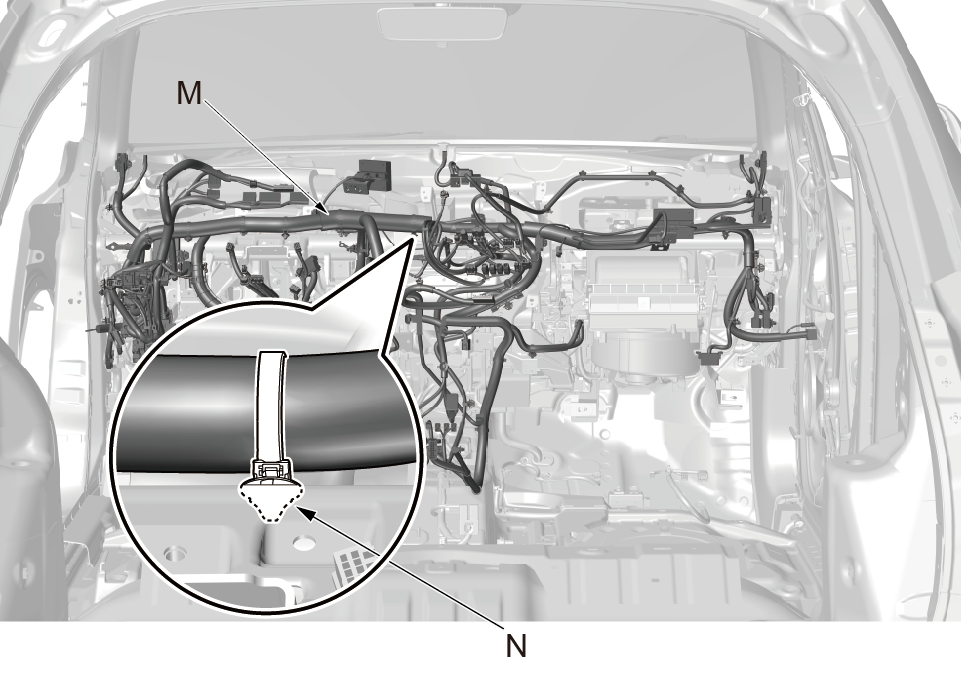 M

N