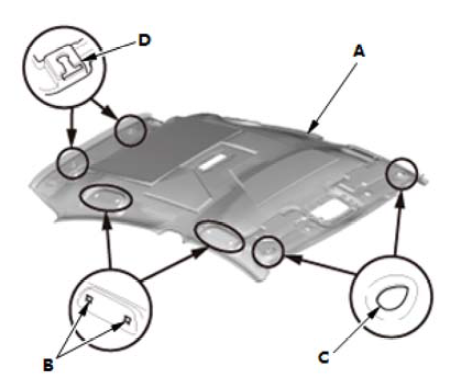 D
A
B
C