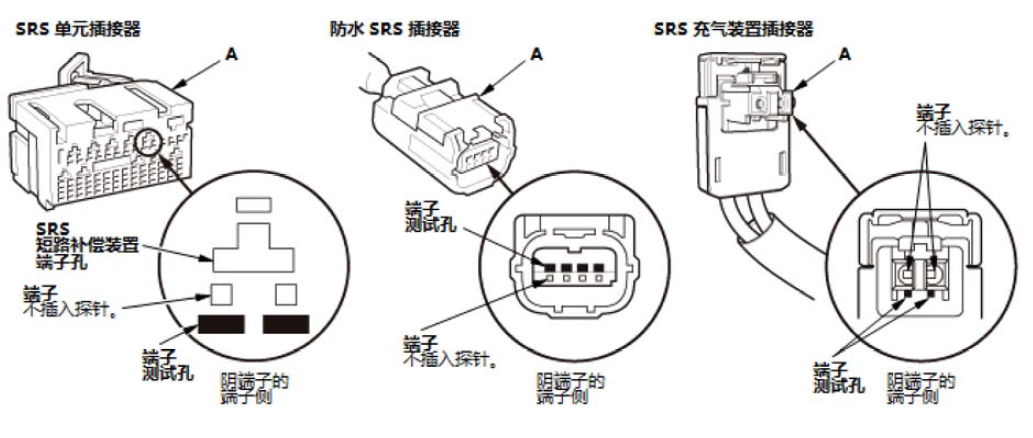 SRS 单元插接器

A

SRS
短路补偿装置
端子孔

端子
不插入探针。

端子
测试孔

阴端子的
端子侧

防水 SRS 插接器

A

端子
测试孔

端子
不插入探针。

阴端子的
端子侧

SRS 充气装置插接器

A

端子
不插入探针。

端子
测试孔

阴端子的
端子侧