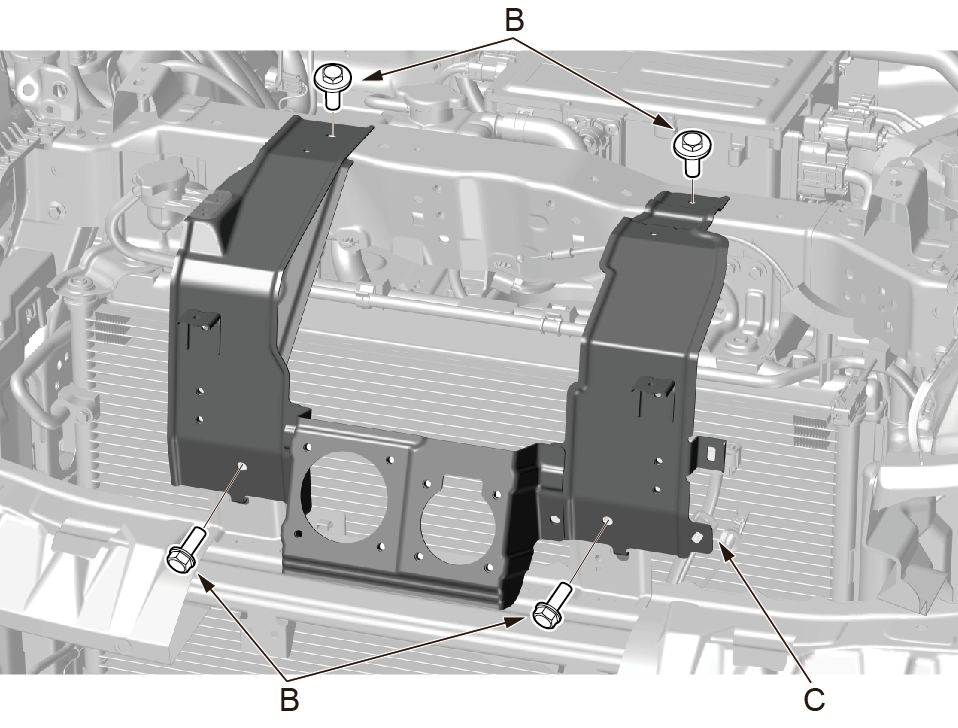 B

B

C