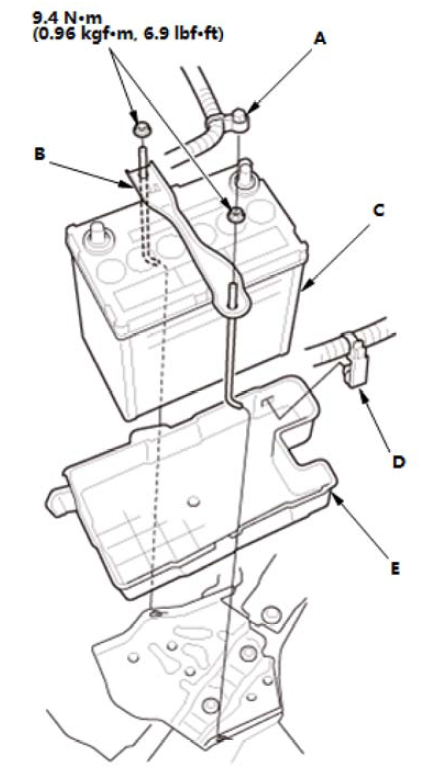 9.4 N•m
(0.96 kgf•m, 6.9 lbf•ft)

A

B

C

D

E