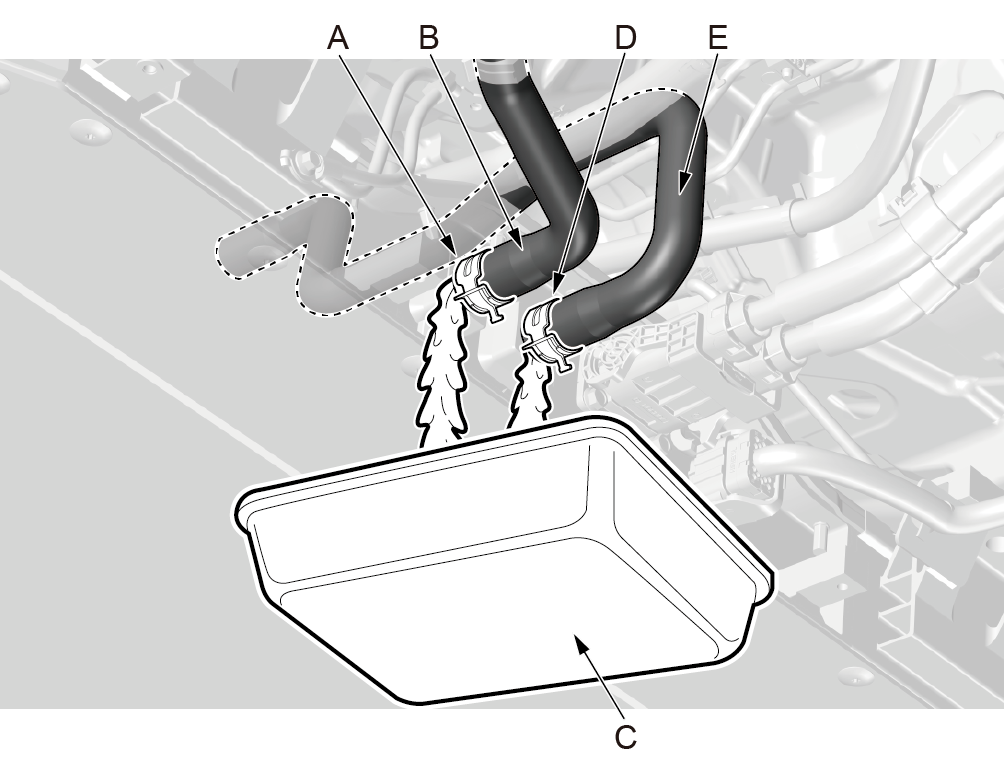 A
B
D
E
C