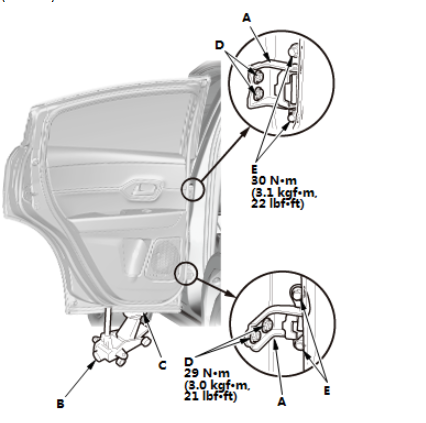 A
D
E
30 N•m
(3.1 kgf•m,
22 lbf•ft)
C
B
D
29 N•m
(3.0 kgf•m,
21 lbf•ft)
A
E