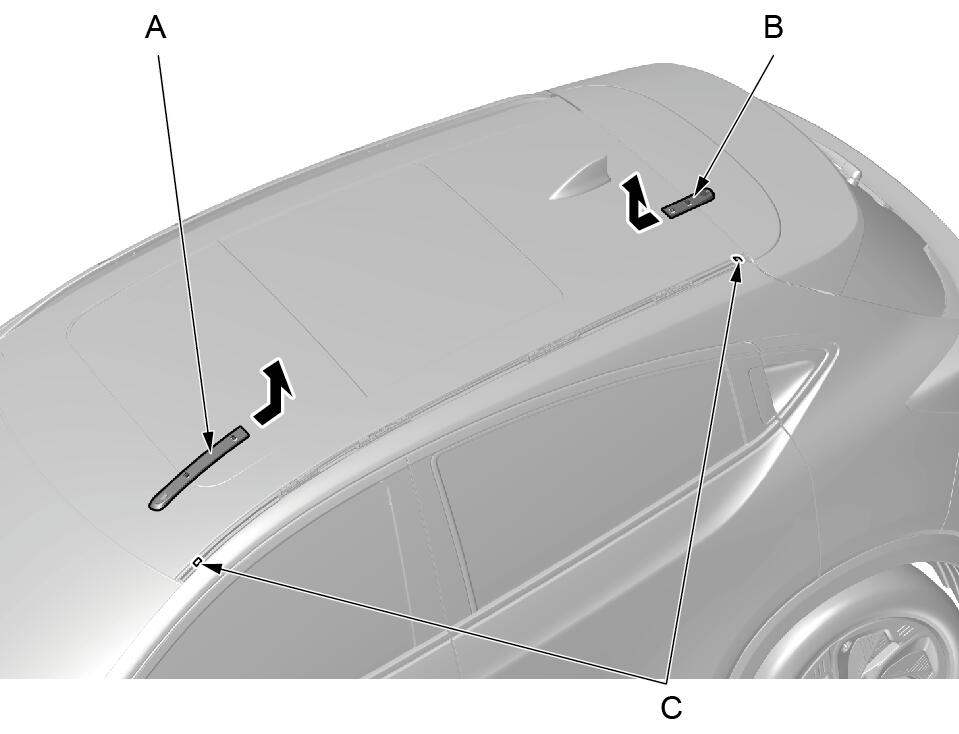 A
B
C