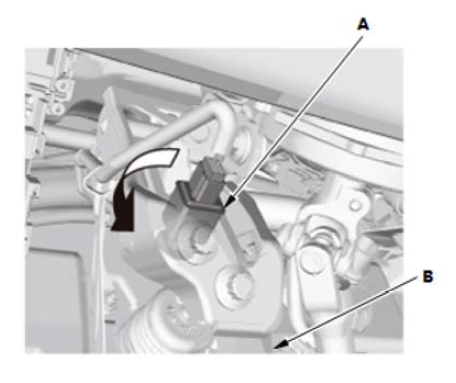 A

B