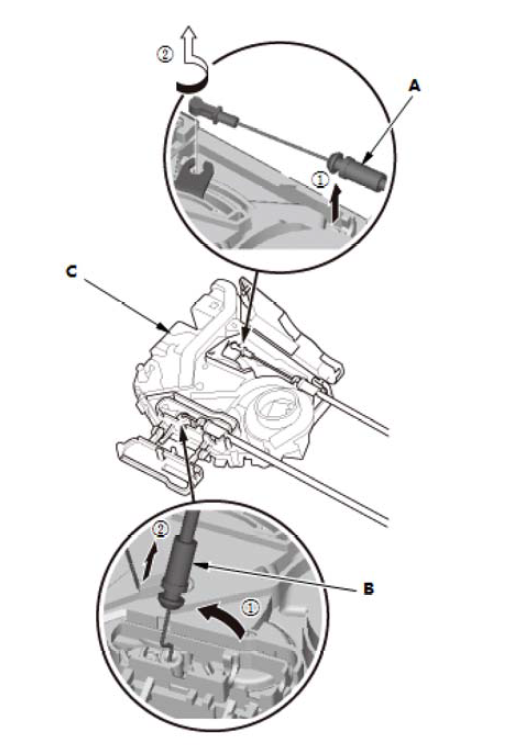 ②
A
①
C
②
B
①