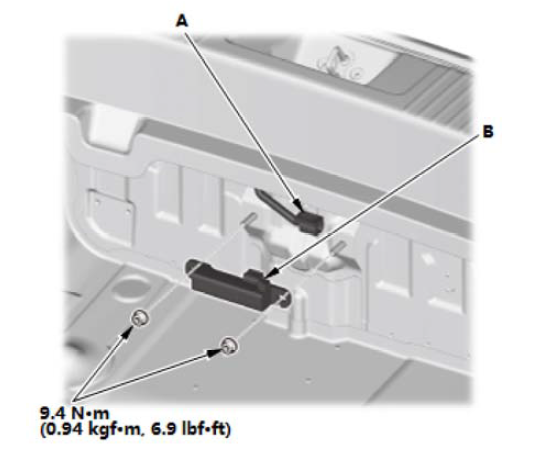 A

B

9.4 N•m
(0.94 kgf•m, 6.9 lbf•ft)